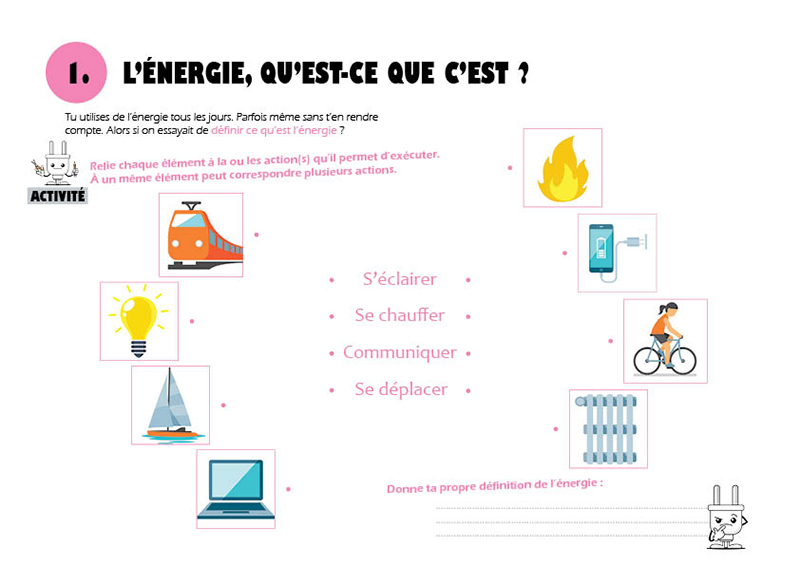 1. L'ÉNERGIE, QU'EST-CE QUE C'EST ?

Tu utilises de l'énergie tous les jours. Parfois même sans t'en rendre compte. Alors si on essayait de définir ce qu'est l'énergie ?

ACTIVITÉ

Relie chaque élément à la ou les action(s) qu'il permet d'exécuter. À un même élément peut correspondre plusieurs actions.

S'éclairer

Se chauffer

Communiquer

Se déplacer

Donne ta propre définition de l'énergie :